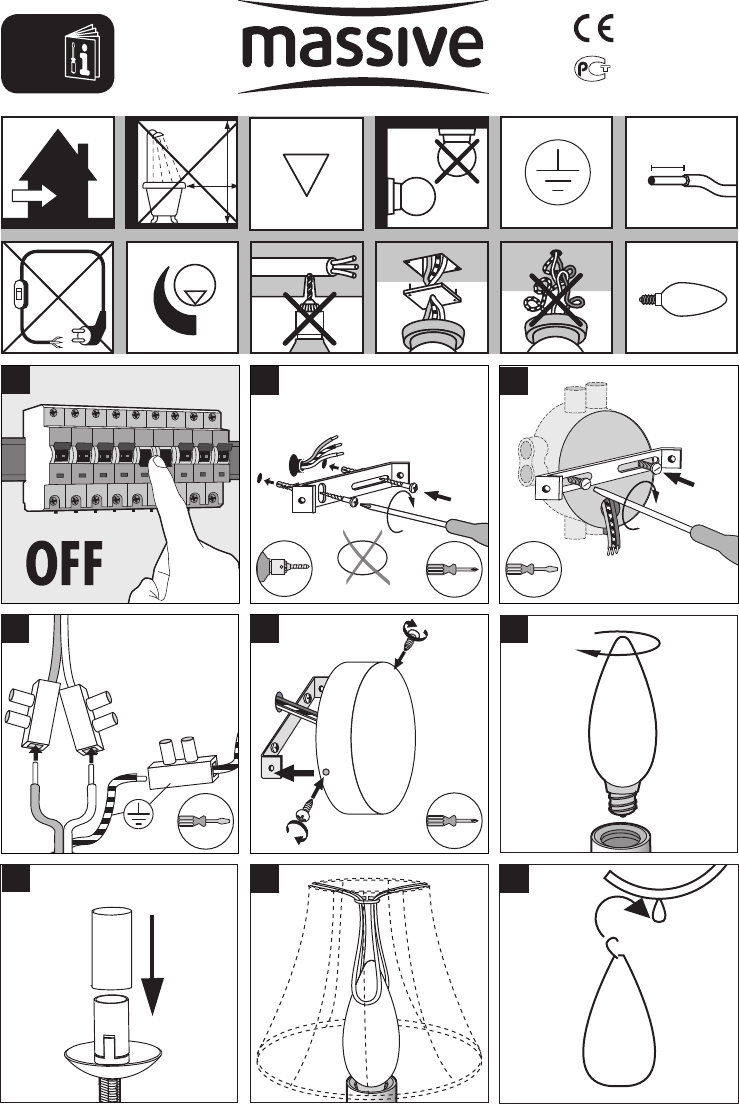 massive

CE

PCT

OFF