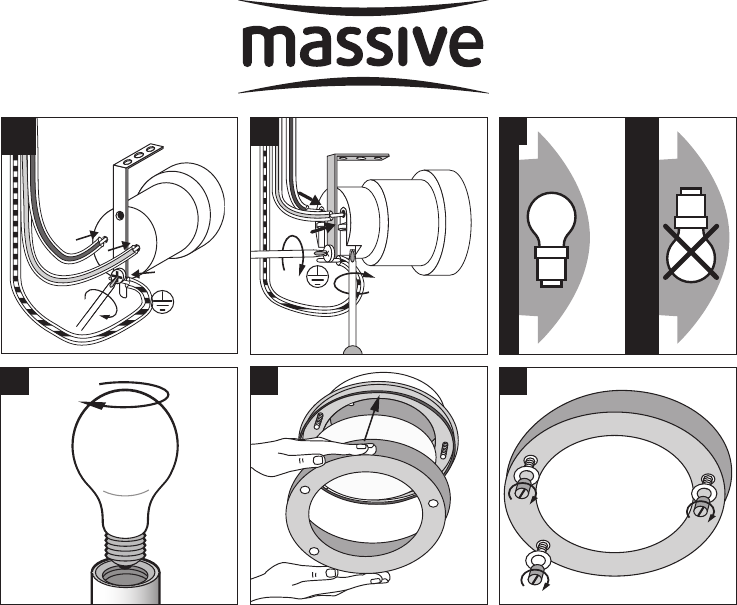 massive